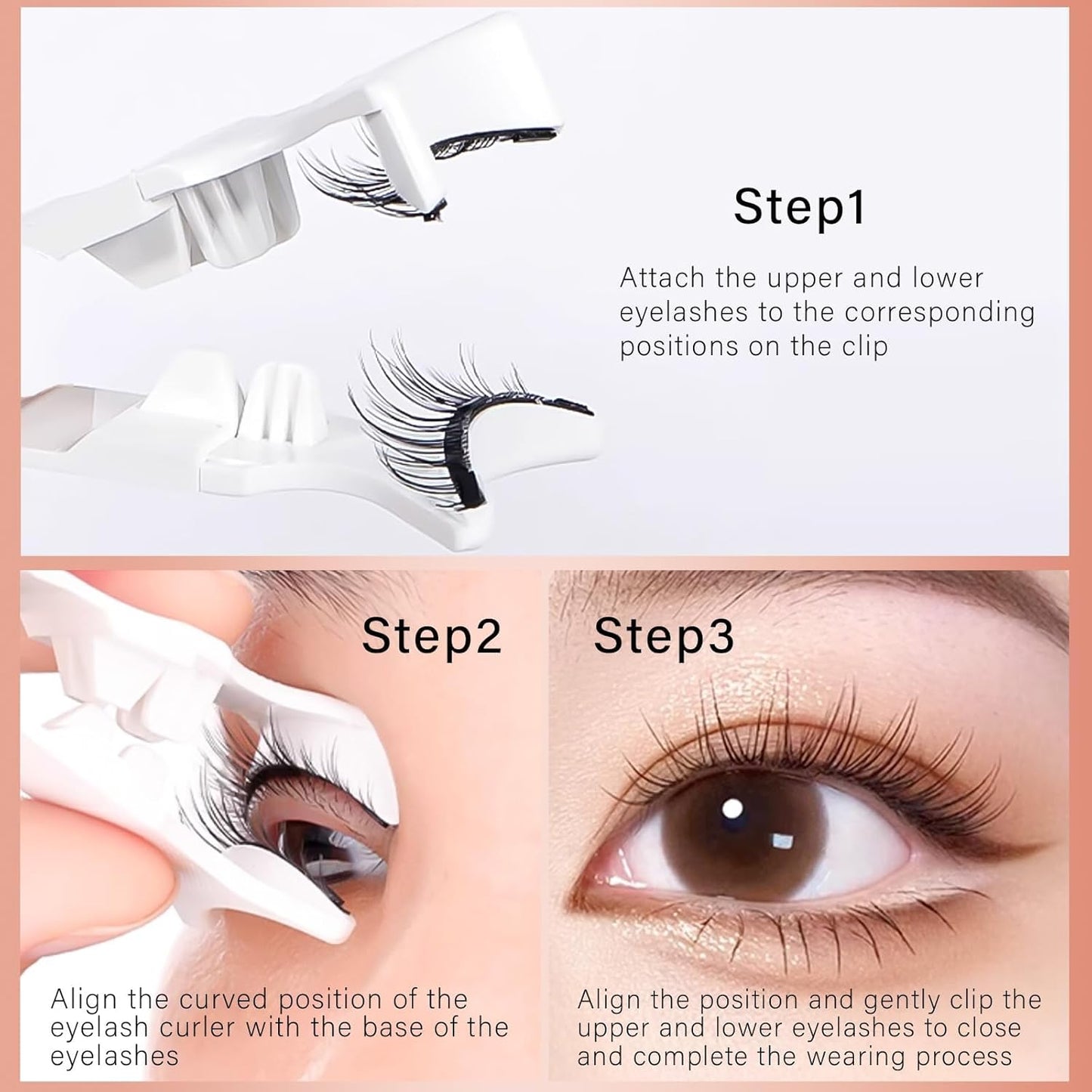 Step1

Attach the upper and lower eyelashes to the corresponding positions on the clip

Step2

Align the curved position of the eyelash curler with the base of the eyelashes

Step3

Align the position and gently clip the upper and lower eyelashes to close and complete the wearing process