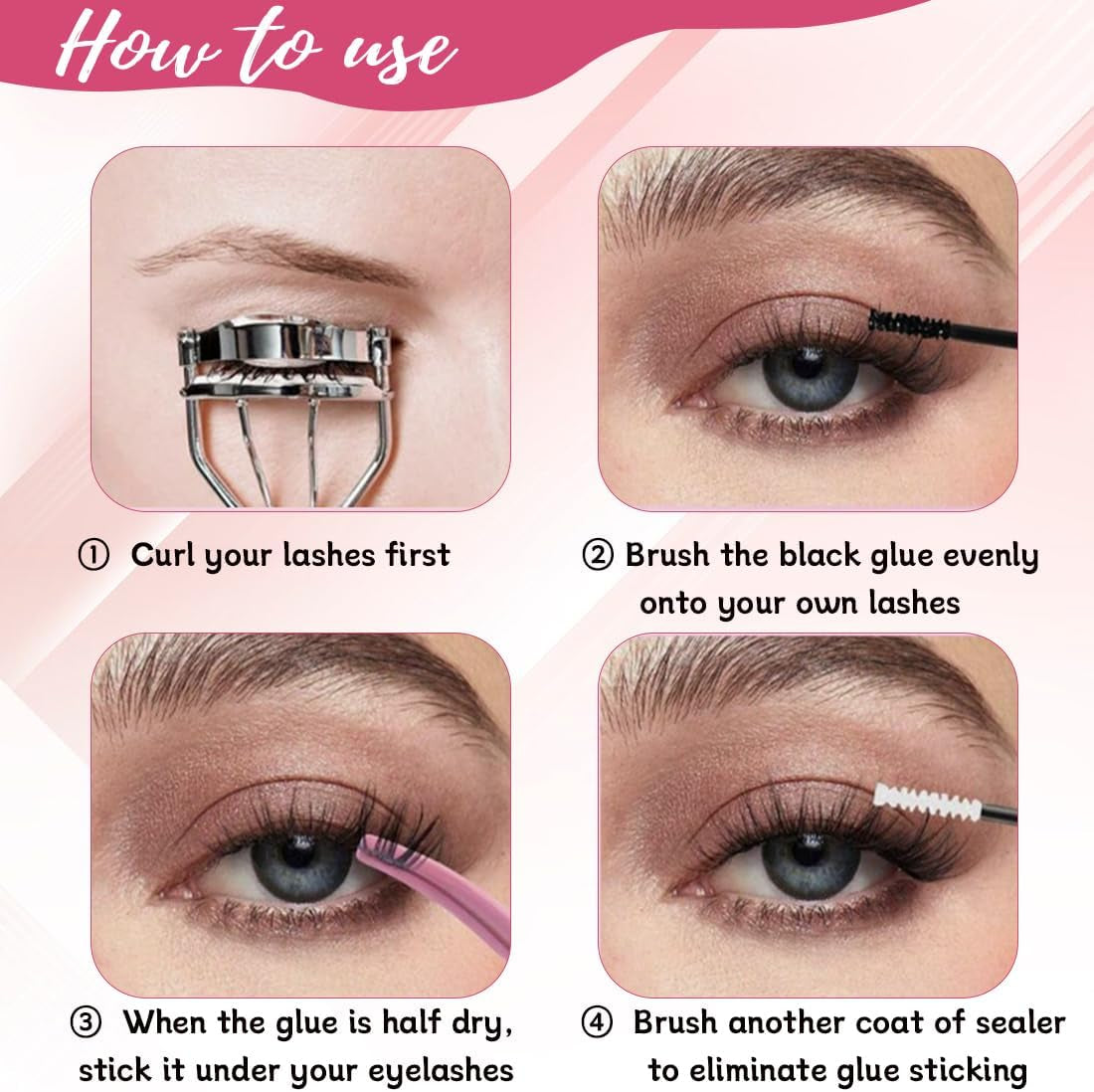 How to use

① Curl your lashes first

② Brush the black glue evenly onto your own lashes

③ When the glue is half dry, stick it under your eyelashes

④ Brush another coat of sealer to eliminate glue sticking