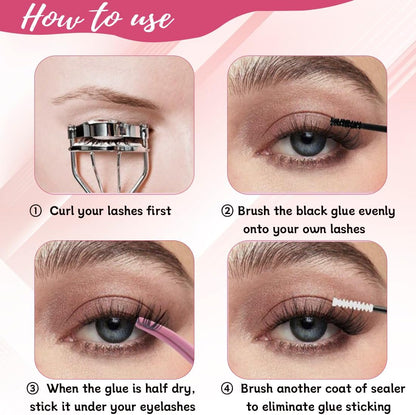 How to use

① Curl your lashes first

② Brush the black glue evenly onto your own lashes

③ When the glue is half dry, stick it under your eyelashes

④ Brush another coat of sealer to eliminate glue sticking