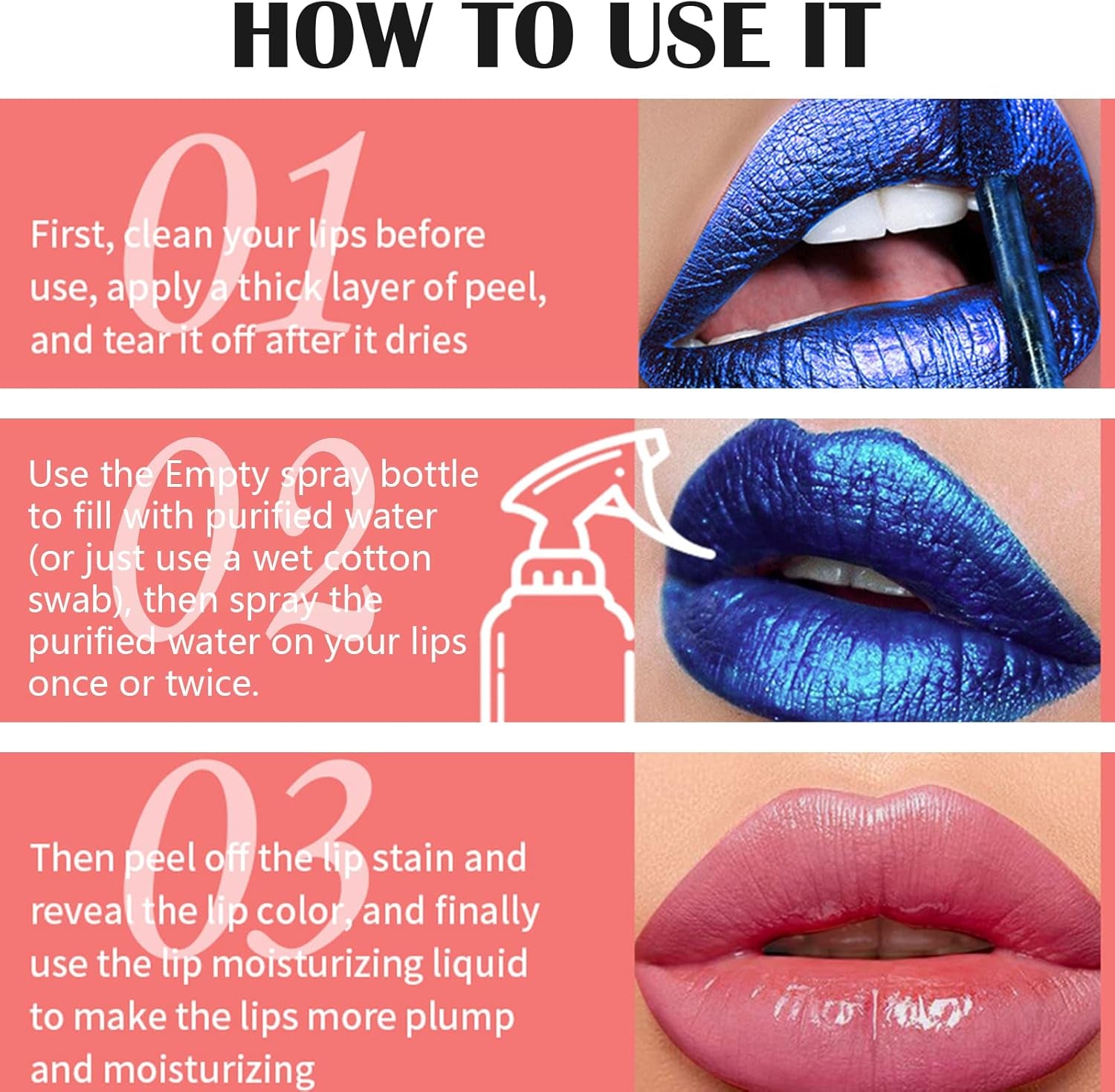 HOW TO USE IT

01

First, clean your lips before use, apply a thick layer of peel, and tear it off after it dries

02

Use the Empty spray bottle to fill with purified water (or just use a wet cotton swab), then spray the purified water on your lips once or twice.

03

Then peel off the lip stain and reveal the lip color, and finally use the lip moisturizing liquid to make the lips more plump and moisturizing