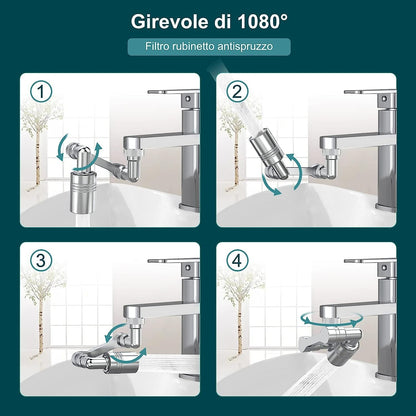 Girevole di 1080°

Filtro rubinetto antispruzzo

1

2

3

4