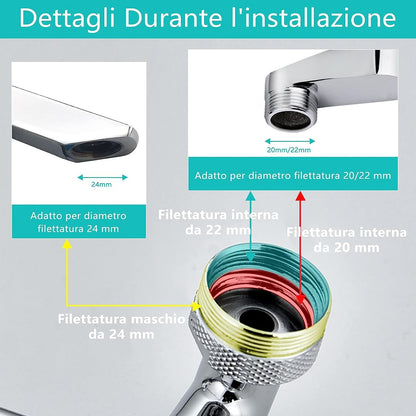 Dettagli Durante l'installazione

24mm

Adatto per diametro filettatura 24 mm

20mm/22mm

Adatto per diametro filettatura 20/22 mm

Filettatura interna da 22 mm

Filettatura interna da 20 mm

Filettatura maschio da 24 mm