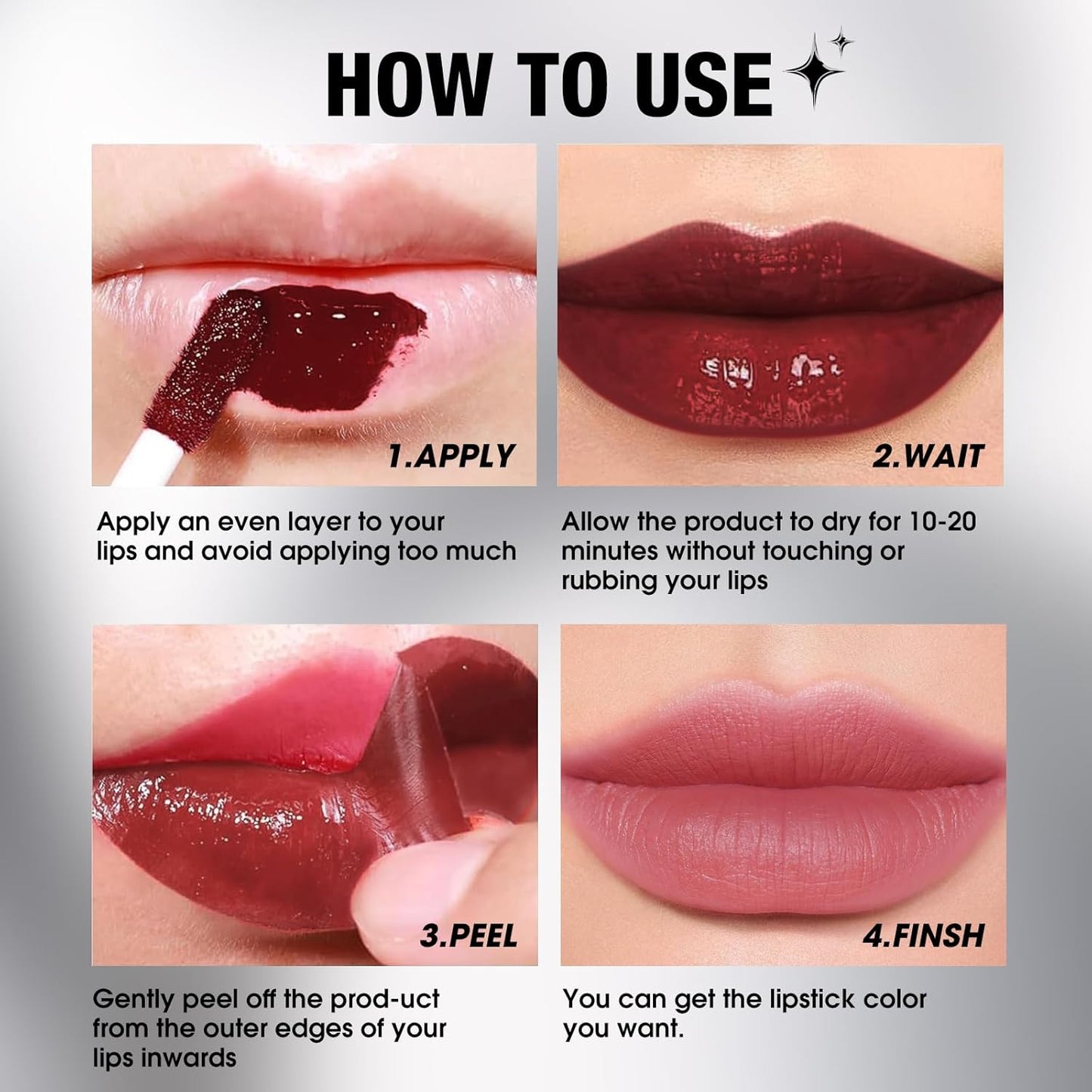 HOW TO USE

1.APPLY

Apply an even layer to your lips and avoid applying too much

2.WAIT

Allow the product to dry for 10-20 minutes without touching or rubbing your lips

3.PEEL

Gently peel off the prod-uct from the outer edges of your lips inwards

4.FINSH

You can get the lipstick color you want.